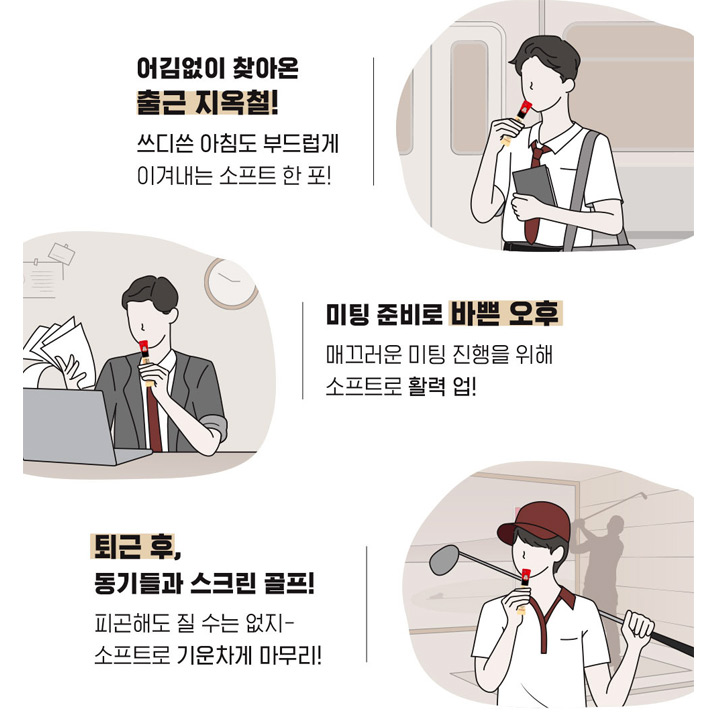 어김없이 찾아온
출근 지옥철!

쓰디쓴 아침도 부드럽게
이겨내는 소프트 한 포!

미팅 준비로 바쁜 오후

매끄러운 미팅 진행을 위해
소프트로 활력 업!

퇴근 후,
동기들과 스크린 골프!

피곤해도 질 수는 없지-
소프트로 기운차게 마무리!