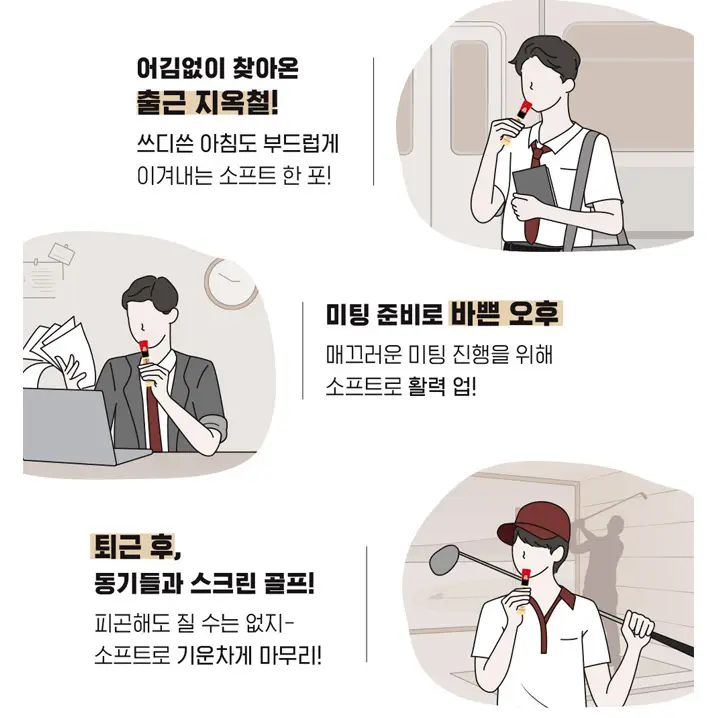 어김없이 찾아온
출근 지옥철!

쓰디쓴 아침도 부드럽게
이겨내는 소프트 한 포!

미팅 준비로 바쁜 오후

매끄러운 미팅 진행을 위해
소프트로 활력 업!

퇴근 후,
동기들과 스크린 골프!

피곤해도 질 수는 없지-
소프트로 기운차게 마무리!