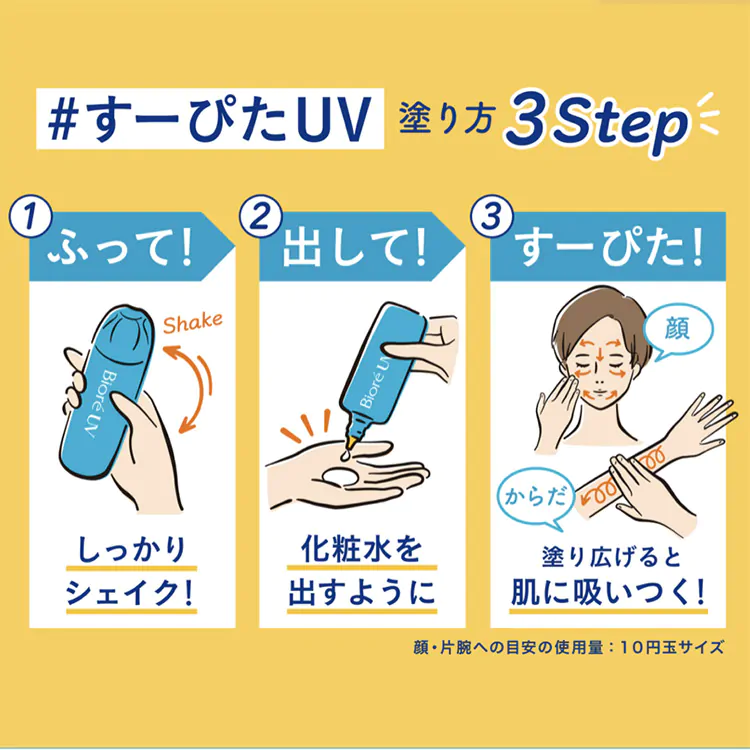 #すーぴたUV 塗り方 3Step

1 ふって!

Shake

Bioré UV

しっかり シェイク!

2 出して!

Bioré UV

化粧水を 出すように

3 すーぴた!

顔

からだ

塗り広げると 肌に吸いつく!

顔・片腕への目安の使用量：10円玉サイズ